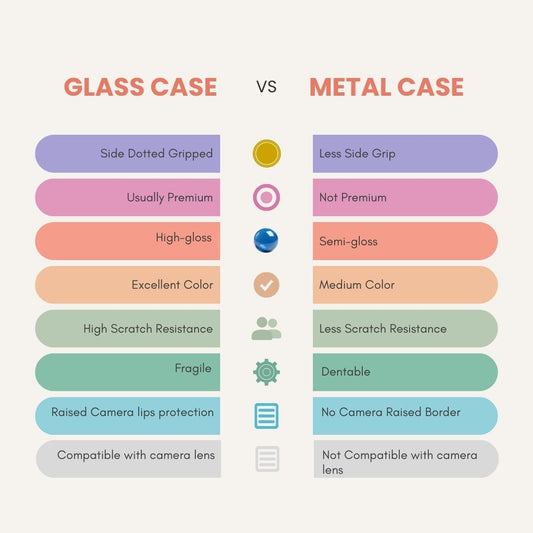 | GLASS CASE | VS | METAL CASE |
|---|---|---|
| Side Dotted Gripped | | Less Side Grip |
| Usually Premium | | Not Premium |
| High-gloss | | Semi-gloss |
| Excellent Color | | Medium Color |
| High Scratch Resistance | | Less Scratch Resistance |
| Fragile | | Dentable |
| Raised Camera lips protection | | No Camera Raised Border |
| Compatible with camera lens | | Not Compatible with camera lens |